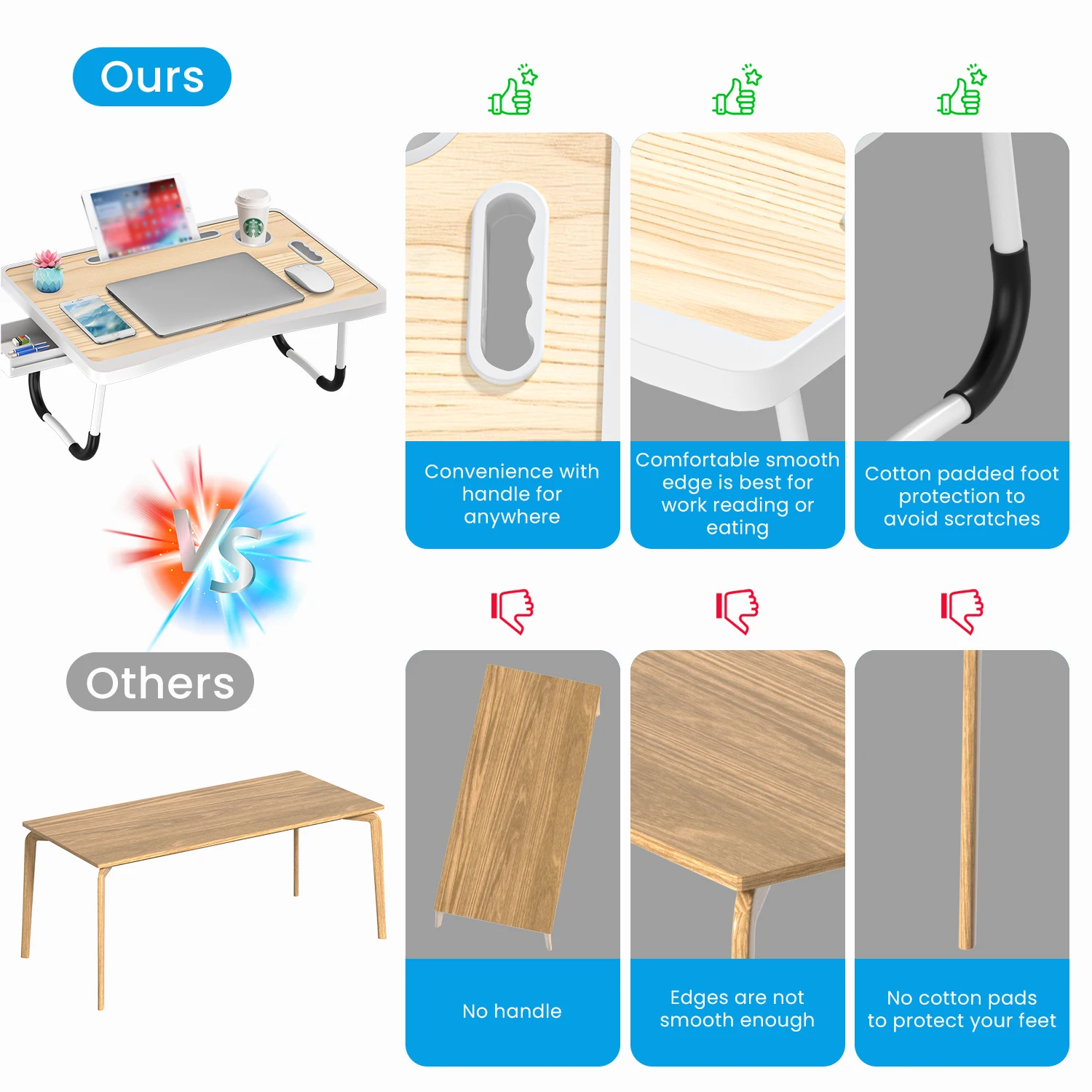 Ours

Convenience with handle for anywhere

Comfortable smooth edge is best for work reading or eating

Cotton padded foot protection to avoid scratches

VS

Others

No handle

Edges are not smooth enough

No cotton pads to protect your feet