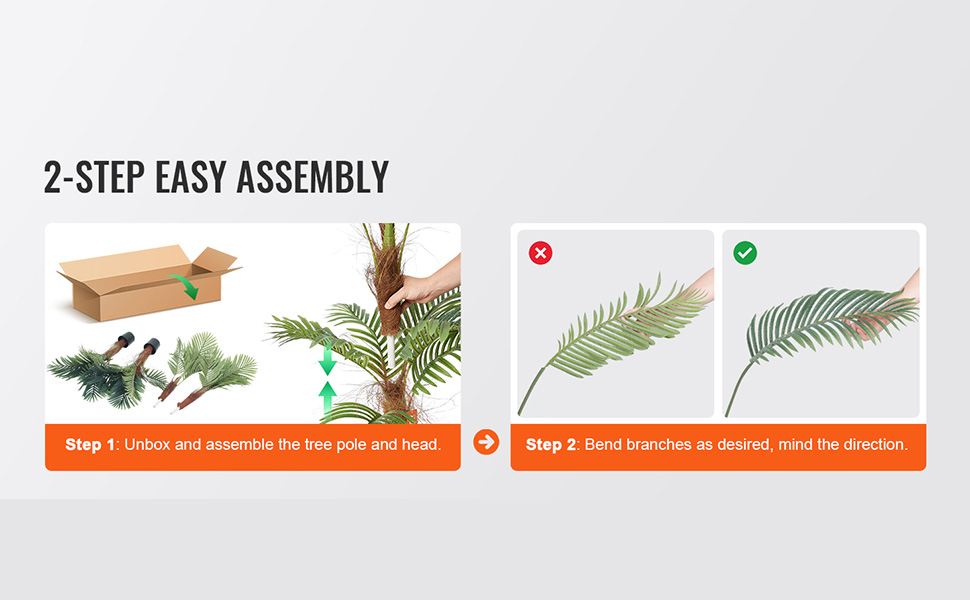 2-STEP EASY ASSEMBLY

Step 1: Unbox and assemble the tree pole and head.

Step 2: Bend branches as desired, mind the direction.